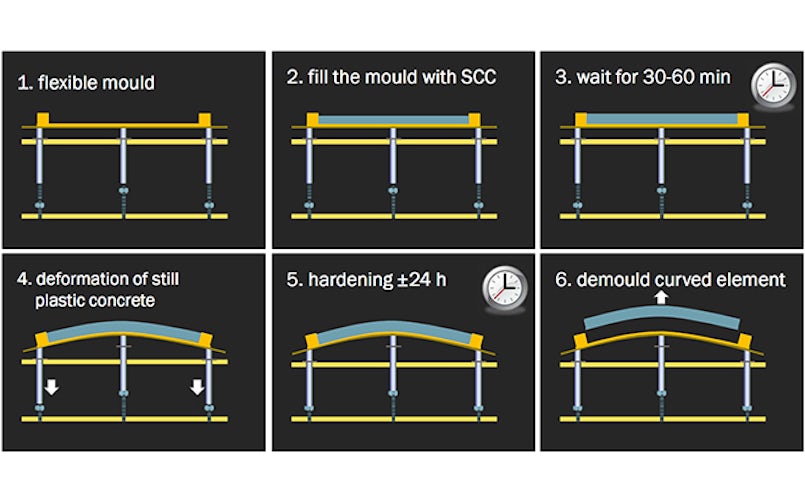 1. flexible mould

2. fill the mould with SCC

3. wait for 30-60 min

4. deformation of still plastic concrete

5. hardening ±24 h

6. demould curved element