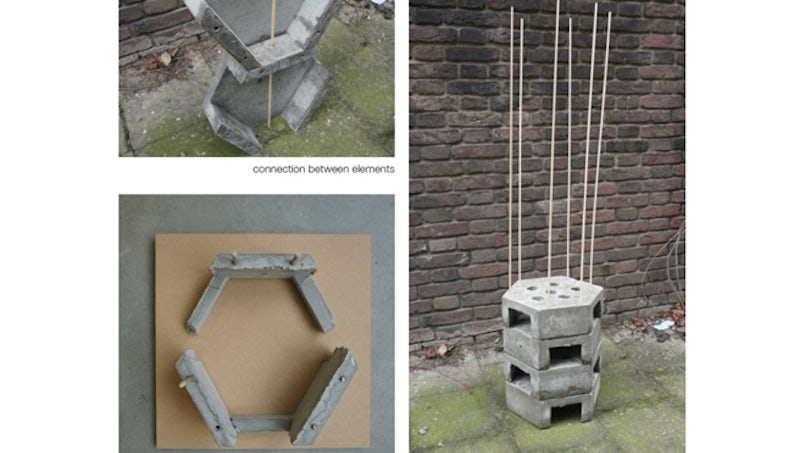 connection between elements